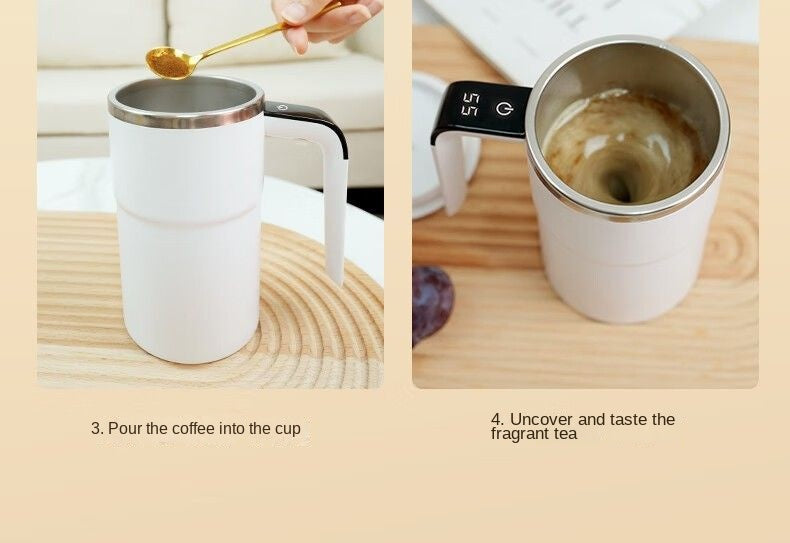 55

3. Pour the coffee into the cup

4. Uncover and taste the fragrant tea