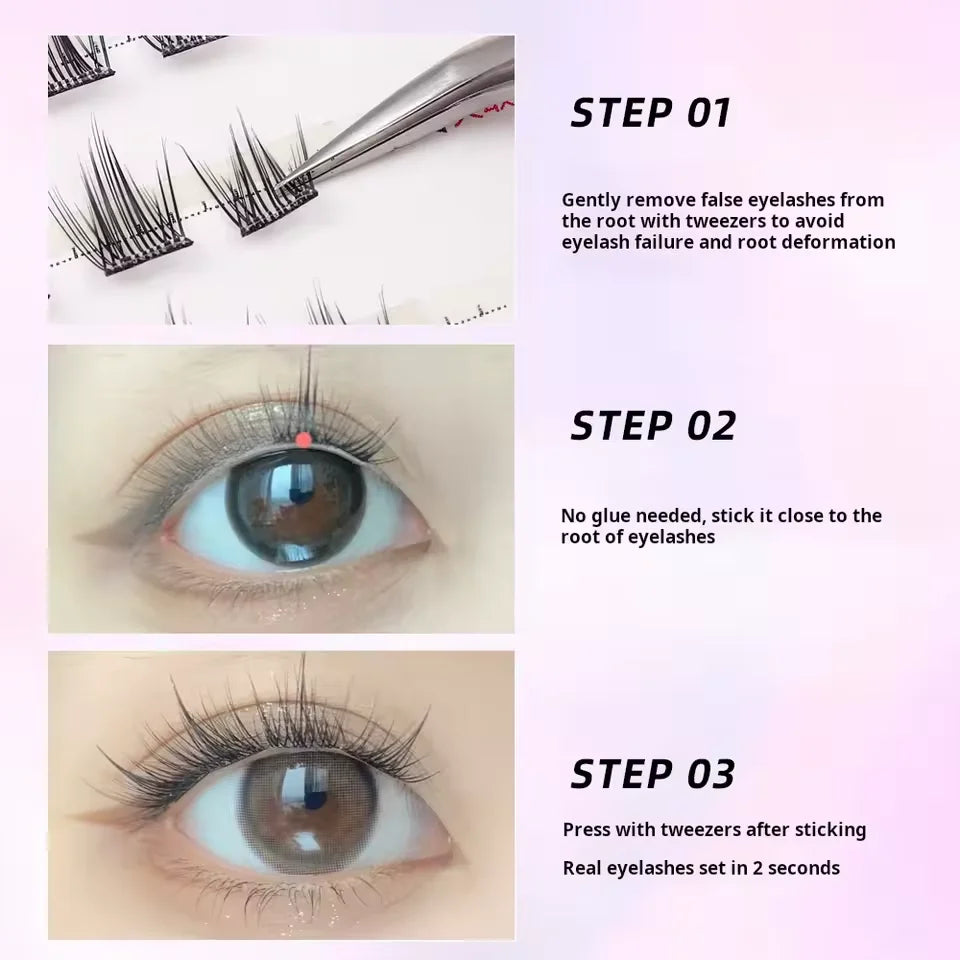 STEP 01

Gently remove false eyelashes from the root with tweezers to avoid eyelash failure and root deformation

STEP 02

No glue needed, stick it close to the root of eyelashes

STEP 03

Press with tweezers after sticking

Real eyelashes set in 2 seconds